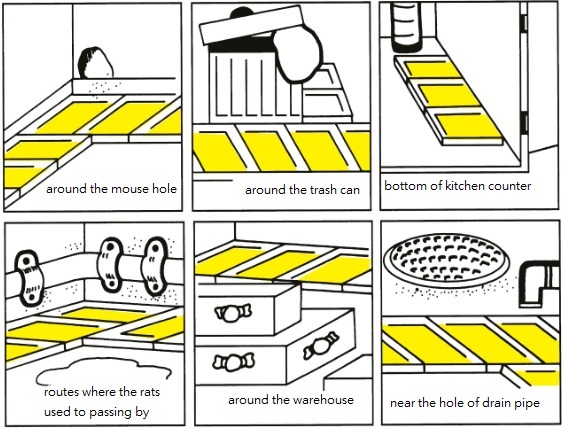 around the mouse hole

around the trash can

bottom of kitchen counter

routes where the rats used to passing by

around the warehouse

near the hole of drain pipe